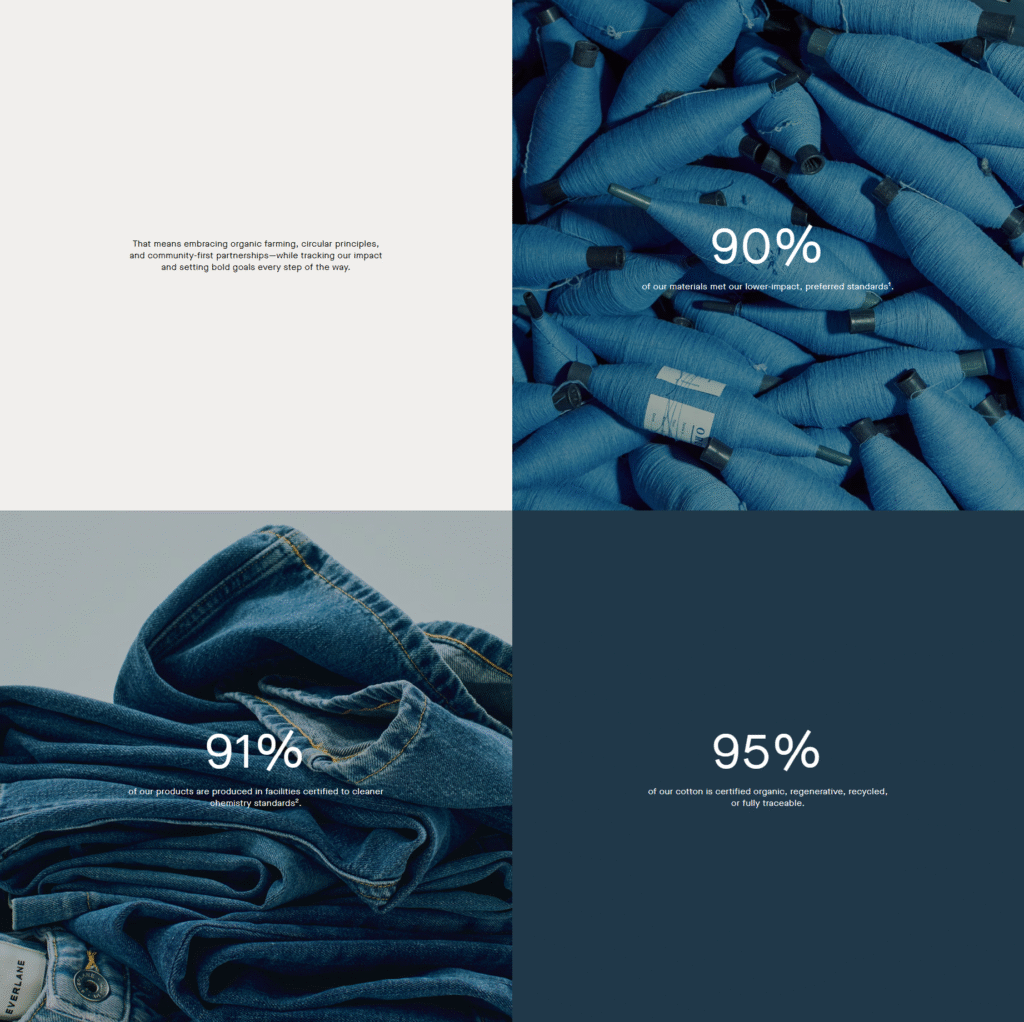 That means embracing organic farming, circular principles, and community-first partnerships—while tracking our impact and setting bold goals every step of the way.

90%

of our materials met our lower-impact, preferred standards¹.

91%

of our products are produced in facilities certified to cleaner chemistry standards².

95%

of our cotton is certified organic, regenerative, recycled, or fully traceable.

EVERLANE